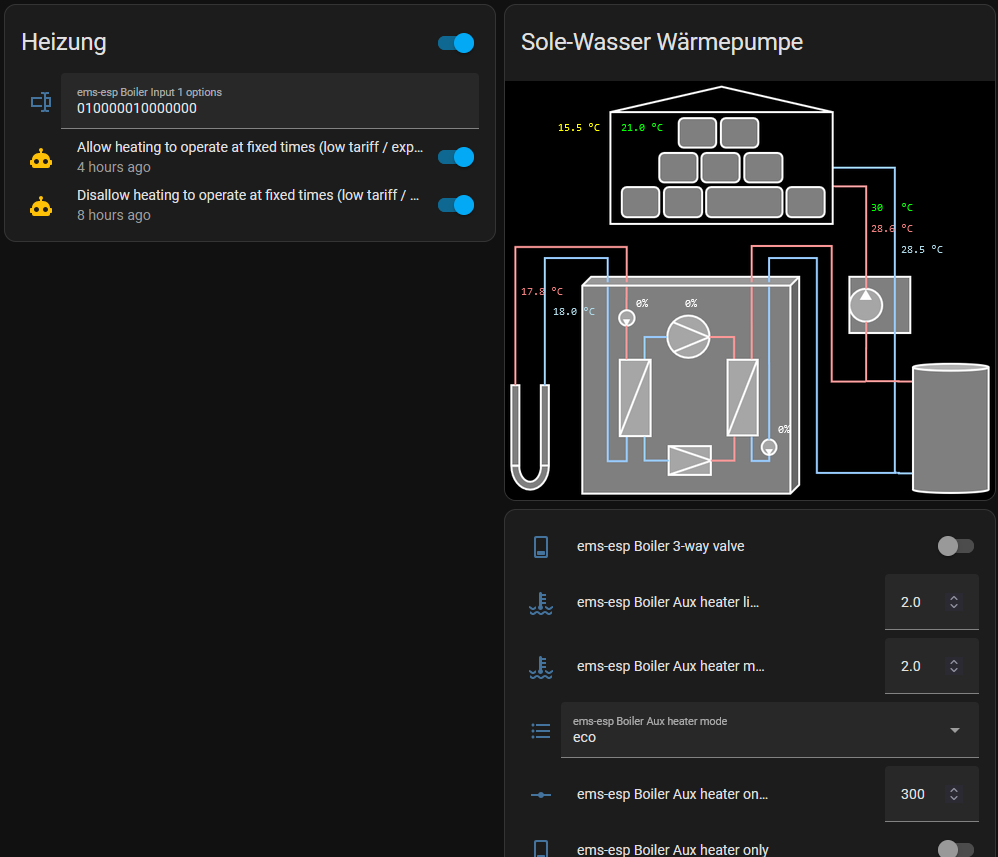 Heizung

ems-esp Boiler Input 1 options
010000010000000

Allow heating to operate at fixed times (low tariff / exp...
4 hours ago

Disallow heating to operate at fixed times (low tariff / ...
8 hours ago

Sole-Wasser Wärmepumpe

15.5 °C
21.0 °C
30 °C
28.6 °C
28.5 °C
17.8 °C
18.0 °C
0%
0%
0%

ems-esp Boiler 3-way valve

ems-esp Boiler Aux heater li...
2.0

ems-esp Boiler Aux heater m...
2.0

ems-esp Boiler Aux heater mode
eco

ems-esp Boiler Aux heater on...
300

ems-esp Boiler Aux heater only